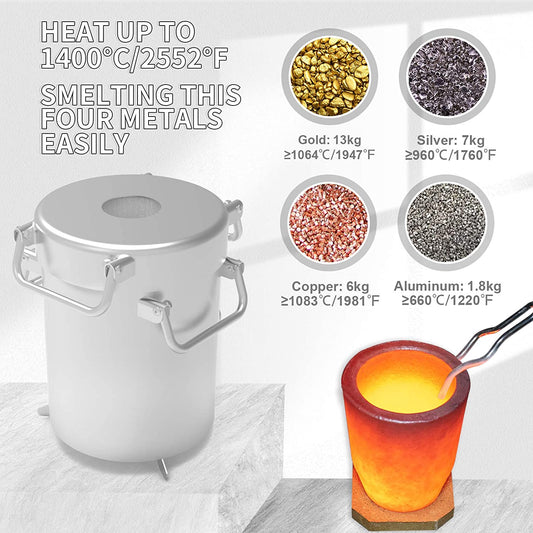 HEAT UP TO 1400°C/2552°F

SMELTING THIS FOUR METALS EASILY

Gold: 13kg
≥1064℃/1947℉

Silver: 7kg
≥960℃/1760℉

Copper: 6kg
≥1083℃/1981℉

Aluminum: 1.8kg
≥660℃/1220℉